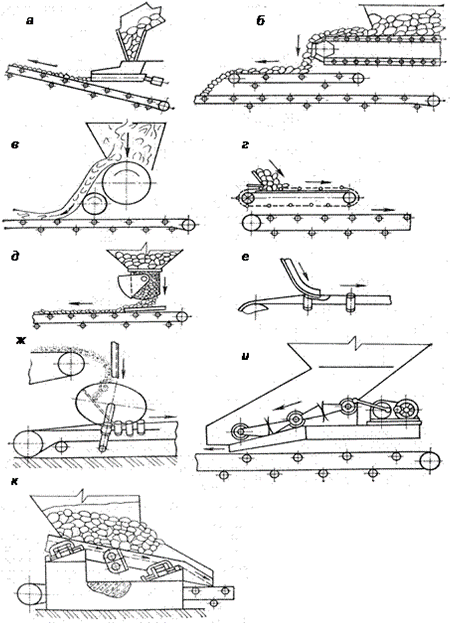 а

б

в

г

д

е

ж

и

к