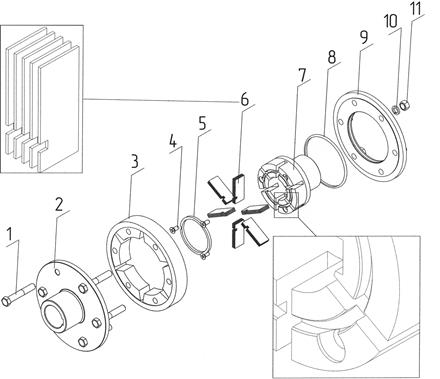 1
2
3
4
5
6
7
8
9
10
11