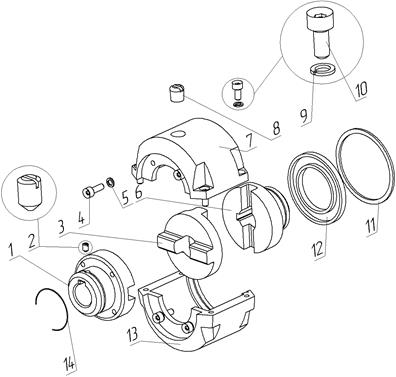 10
9
8
7
5 6
4
3
2
1
11
12
13
14